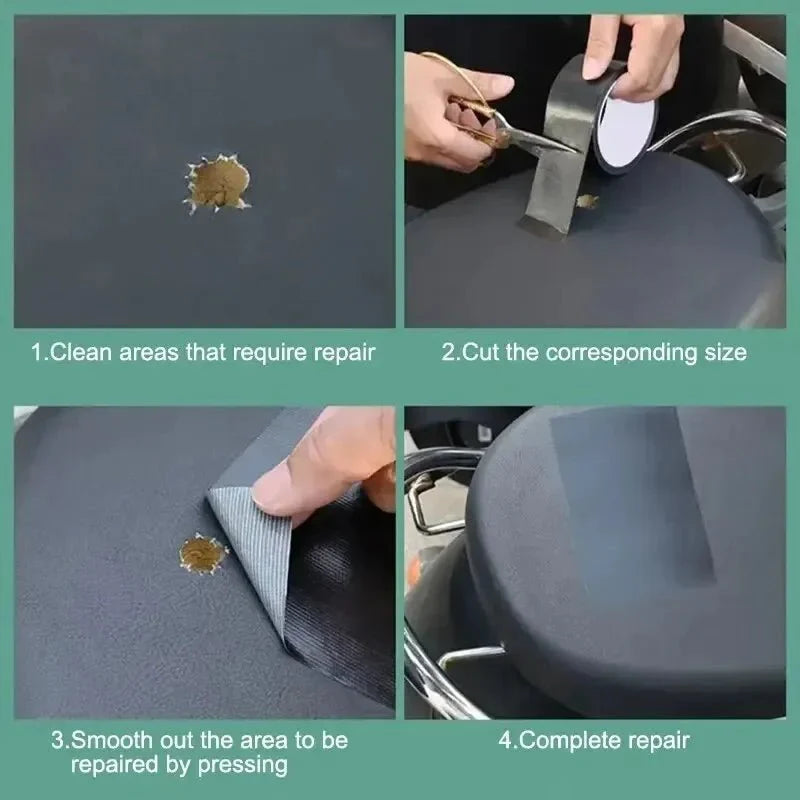 1.Clean areas that require repair

2.Cut the corresponding size

3.Smooth out the area to be repaired by pressing

4.Complete repair